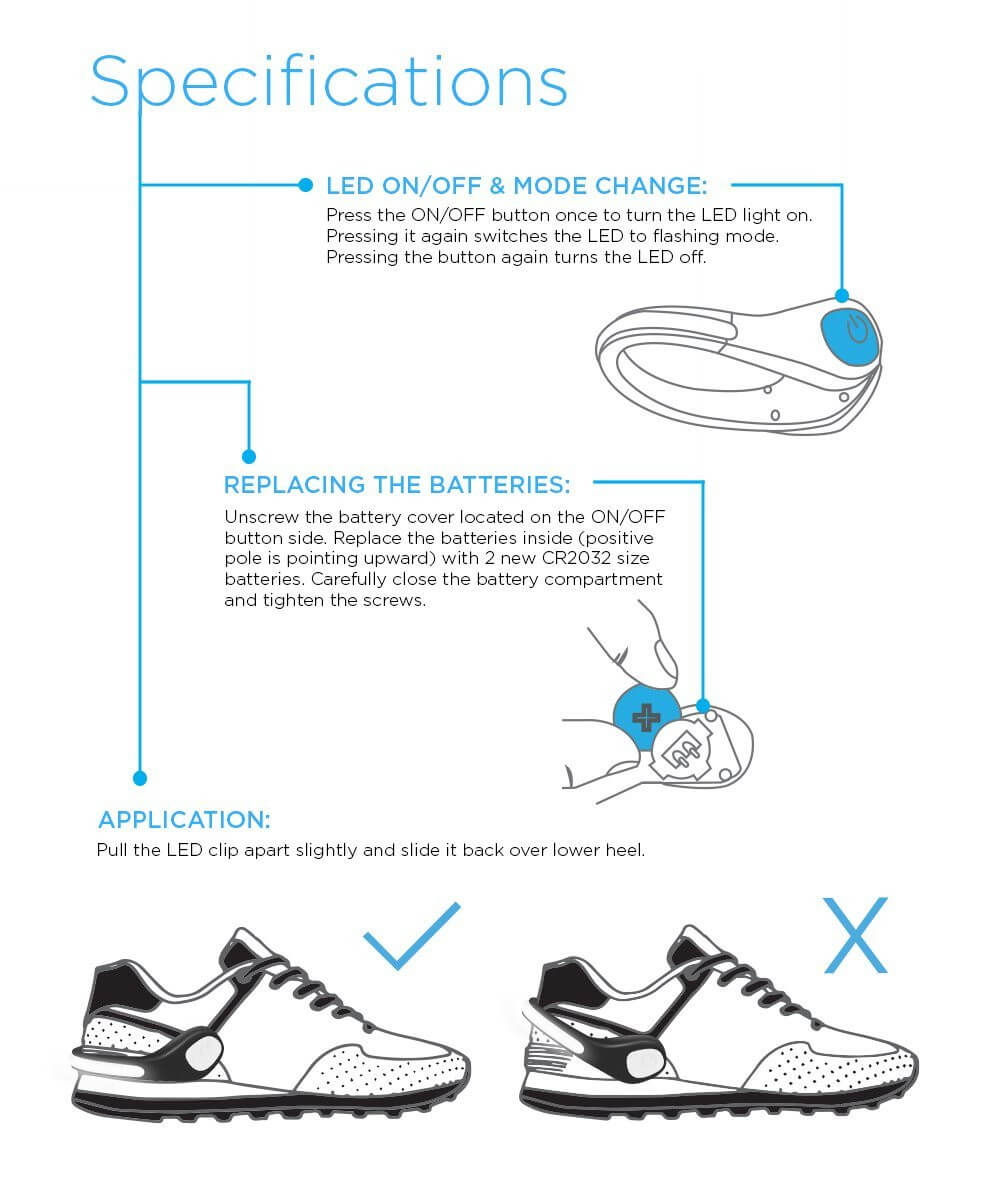 Specifications

LED ON/OFF & MODE CHANGE:
Press the ON/OFF button once to turn the LED light on. Pressing it again switches the LED to flashing mode. Pressing the button again turns the LED off.

REPLACING THE BATTERIES:
Unscrew the battery cover located on the ON/OFF button side. Replace the batteries inside (positive pole is pointing upward) with 2 new CR2032 size batteries. Carefully close the battery compartment and tighten the screws.

APPLICATION:
Pull the LED clip apart slightly and slide it back over lower heel.

X